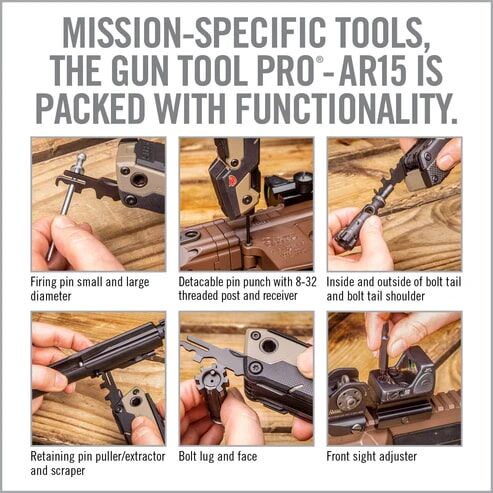 MISSION-SPECIFIC TOOLS, THE GUN TOOL PRO®-AR15 IS PACKED WITH FUNCTIONALITY.

Firing pin small and large diameter

Detacable pin punch with 8-32 threaded post and receiver

Inside and outside of bolt tail and bolt tail shoulder

Retaining pin puller/extractor and scraper

Bolt lug and face

Front sight adjuster