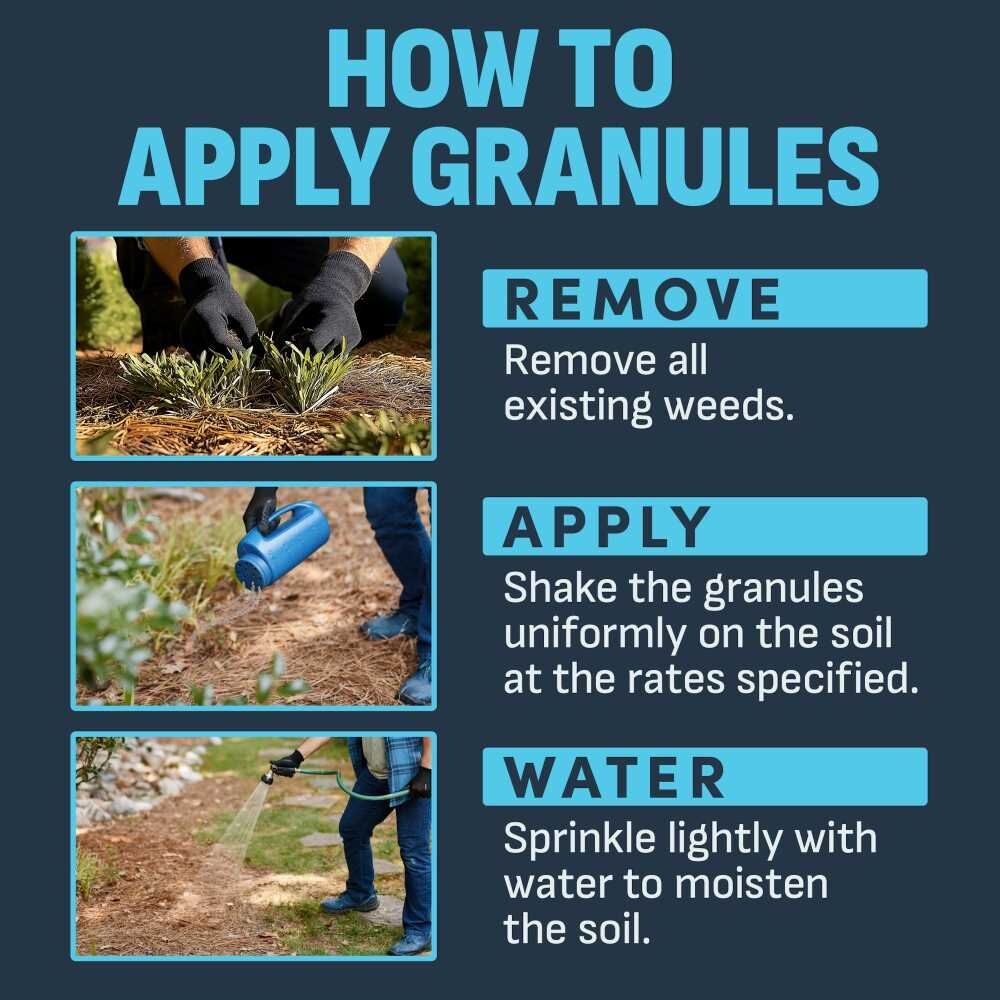 HOW TO APPLY GRANULES

REMOVE

Remove all existing weeds.

APPLY

Shake the granules uniformly on the soil at the rates specified.

WATER

Sprinkle lightly with water to moisten the soil.