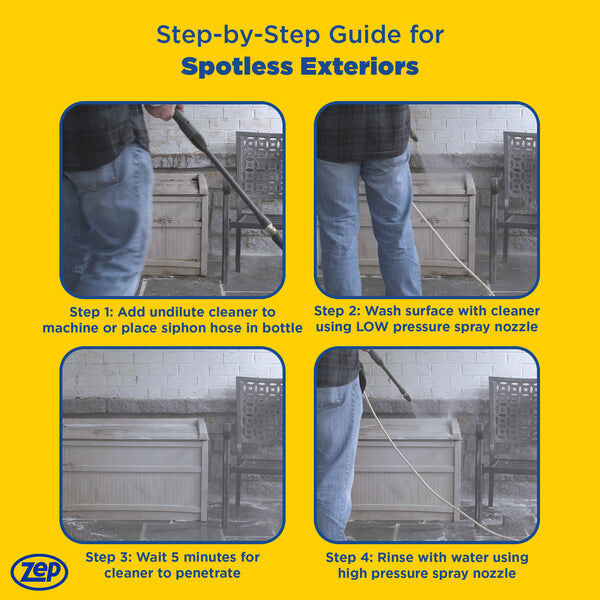 Step-by-Step Guide for
Spotless Exteriors

Step 1: Add undilute cleaner to machine or place siphon hose in bottle

Step 2: Wash surface with cleaner using LOW pressure spray nozzle

Step 3: Wait 5 minutes for cleaner to penetrate

Step 4: Rinse with water using high pressure spray nozzle

Zep