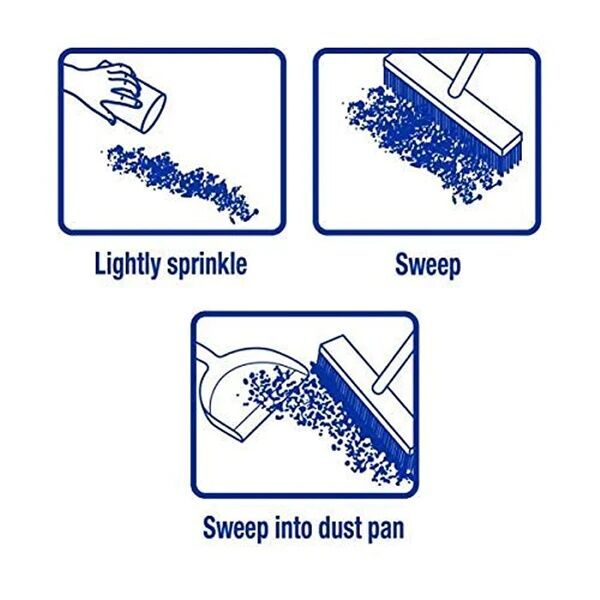 Lightly sprinkle

Sweep

Sweep into dust pan