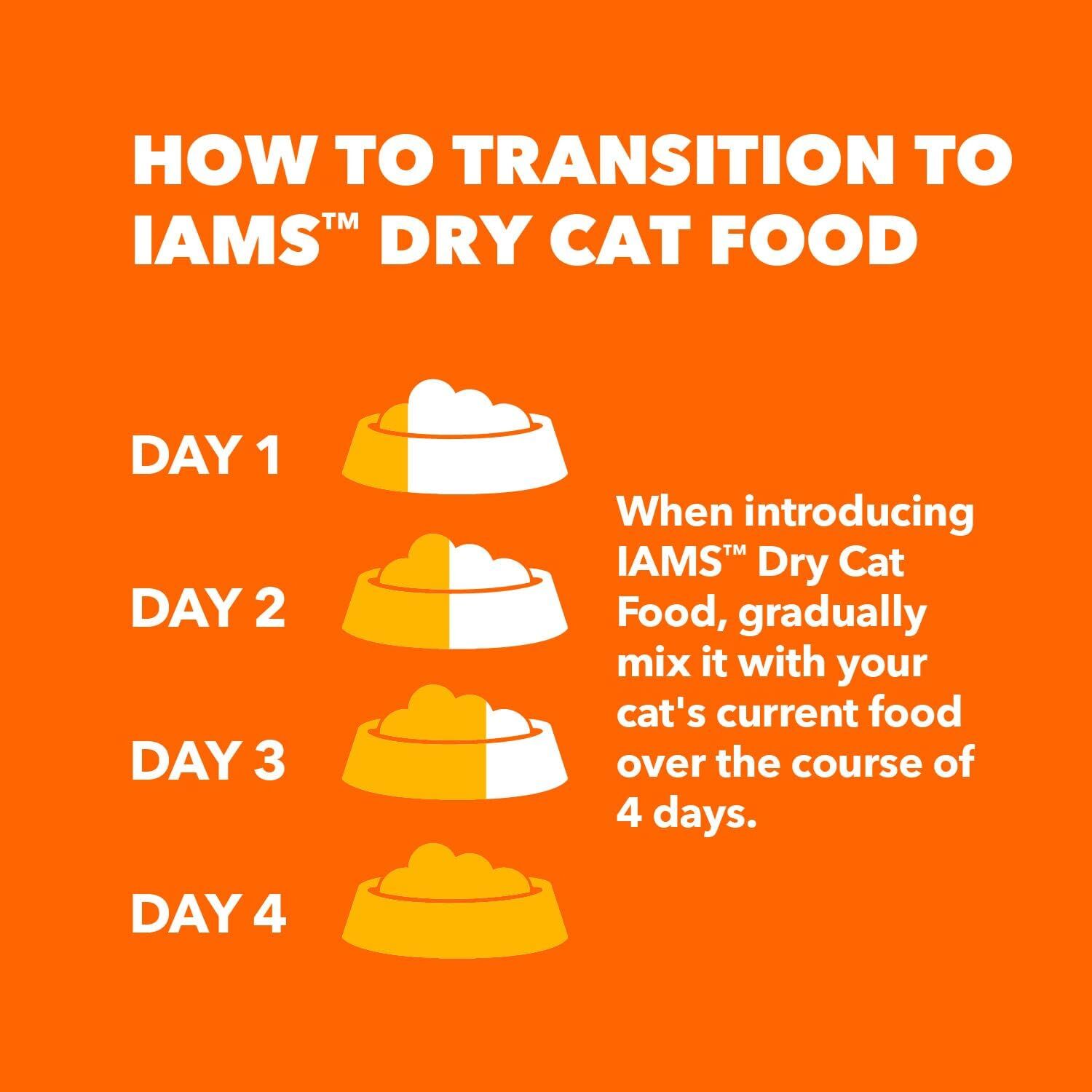 HOW TO TRANSITION TO IAMS™ DRY CAT FOOD

DAY 1

DAY 2

DAY 3

DAY 4

When introducing IAMS™ Dry Cat Food, gradually mix it with your cat's current food over the course of 4 days.