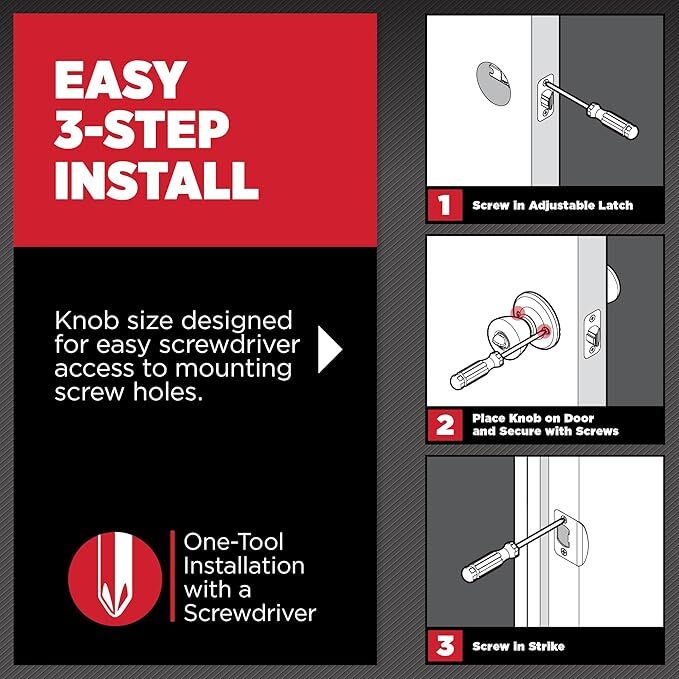 EASY 3-STEP INSTALL

Knob size designed for easy screwdriver access to mounting screw holes.

One-Tool Installation with a Screwdriver

1 Screw in Adjustable Latch

2 Place Knob on Door and Secure with Screws

3 Screw in Strike