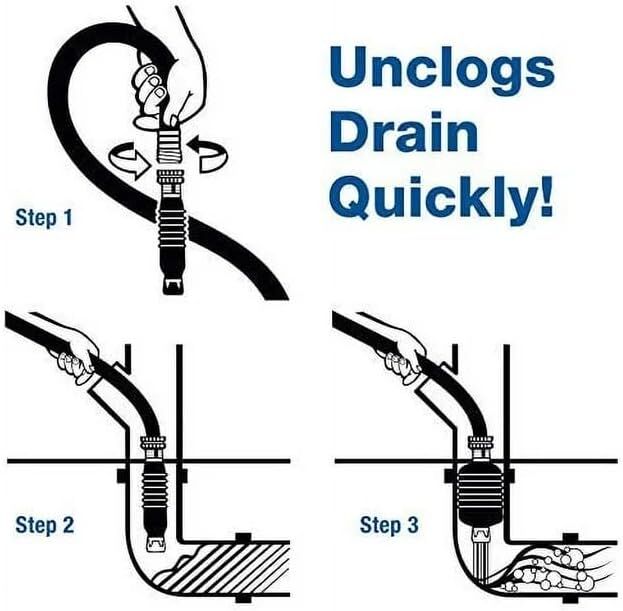 Unclogs Drain Quickly!

Step 1

Step 2

Step 3