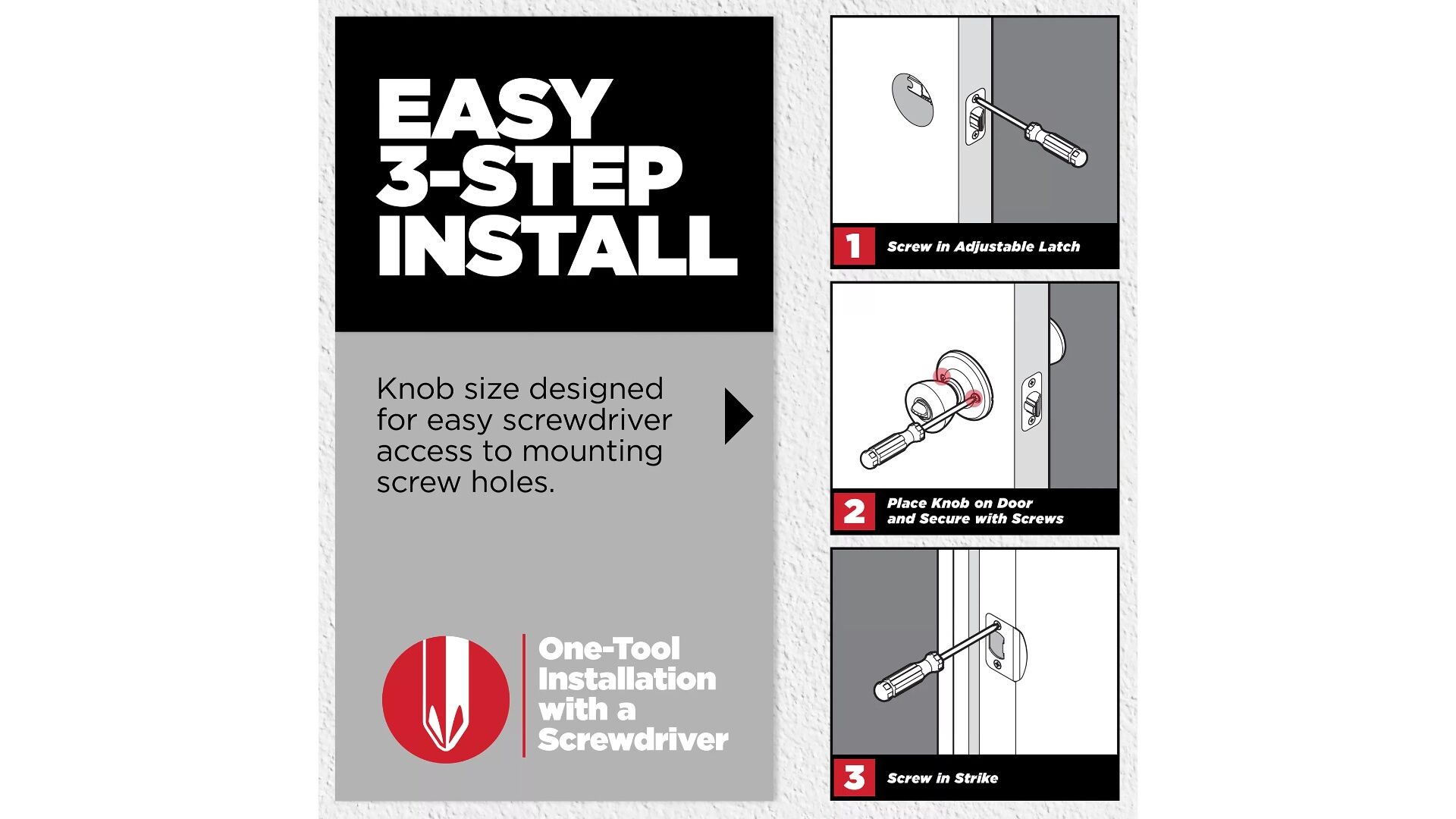 EASY 3-STEP INSTALL

Knob size designed for easy screwdriver access to mounting screw holes.

One-Tool Installation with a Screwdriver

1 Screw in Adjustable Latch

2 Place Knob on Door and Secure with Screws

3 Screw in Strike