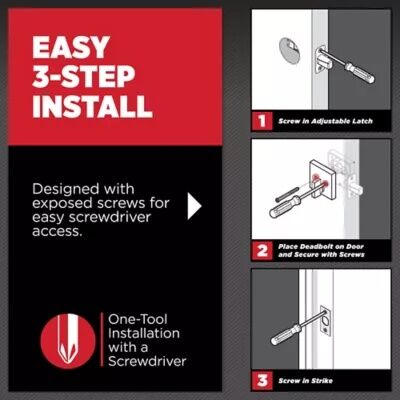 EASY 3-STEP INSTALL

Designed with exposed screws for easy screwdriver access.

One-Tool Installation with a Screwdriver

1 Screw in Adjustable Latch

2 Place Deadbolt on Door and Secure with Screws

3 Screw in Strike