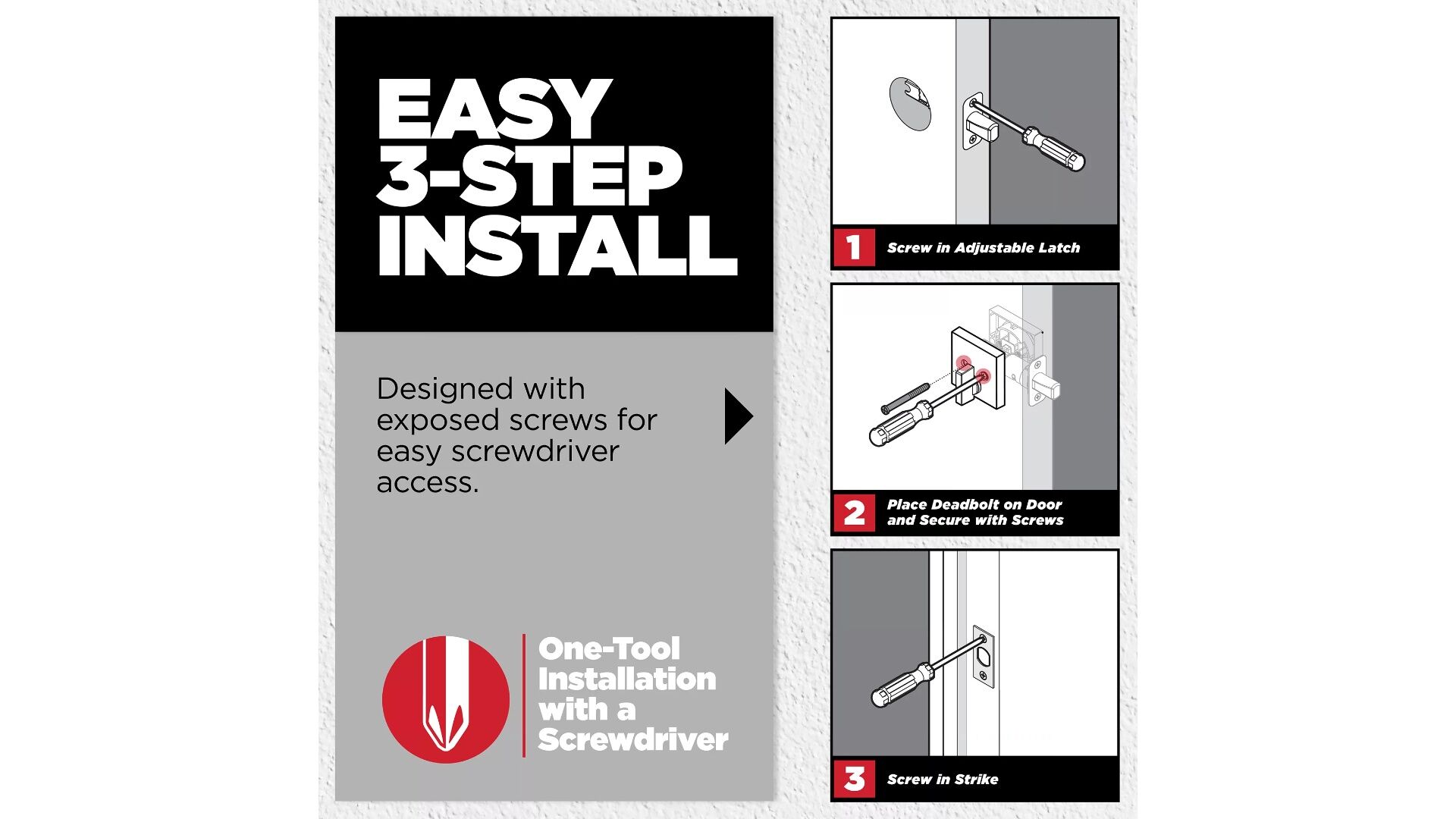 EASY 3-STEP INSTALL

Designed with exposed screws for easy screwdriver access.

One-Tool Installation with a Screwdriver

1 Screw in Adjustable Latch

2 Place Deadbolt on Door and Secure with Screws

3 Screw in Strike