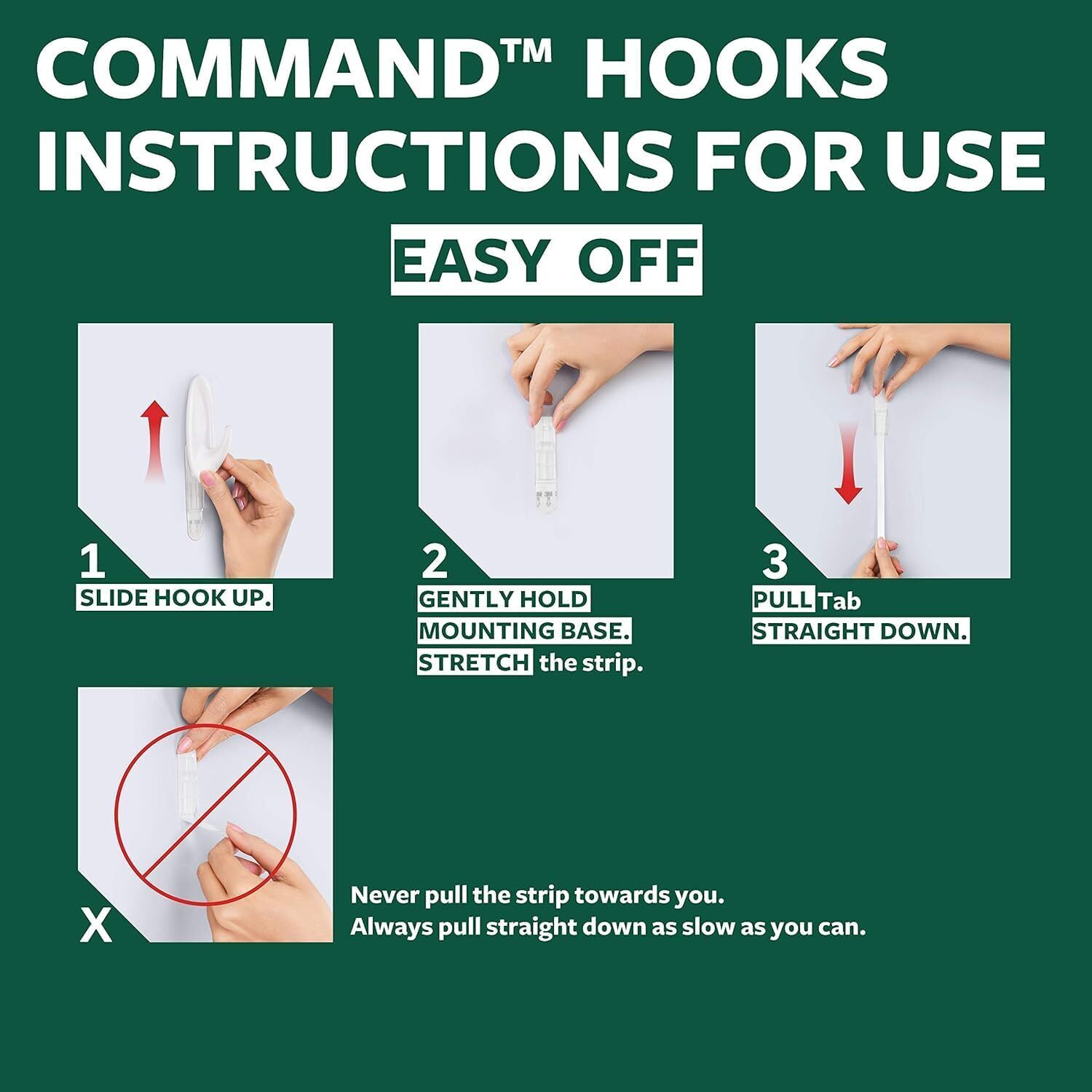 COMMAND™ HOOKS INSTRUCTIONS FOR USE

EASY OFF

1
SLIDE HOOK UP.

2
GENTLY HOLD MOUNTING BASE. STRETCH the strip.

3
PULL Tab STRAIGHT DOWN.

X
Never pull the strip towards you.
Always pull straight down as slow as you can.