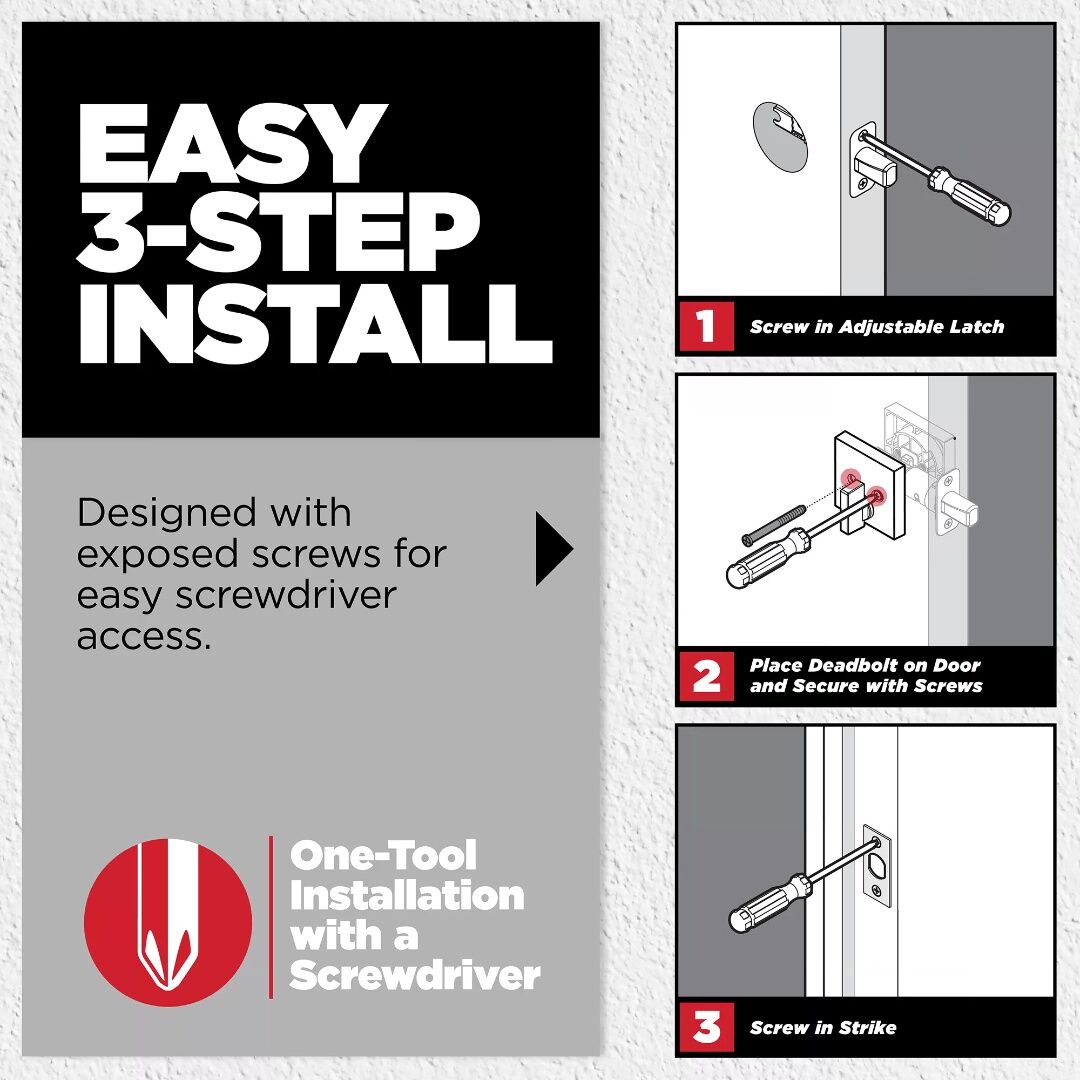 EASY 3-STEP INSTALL

Designed with exposed screws for easy screwdriver access.

One-Tool Installation with a Screwdriver

1 Screw in Adjustable Latch

2 Place Deadbolt on Door and Secure with Screws

3 Screw in Strike