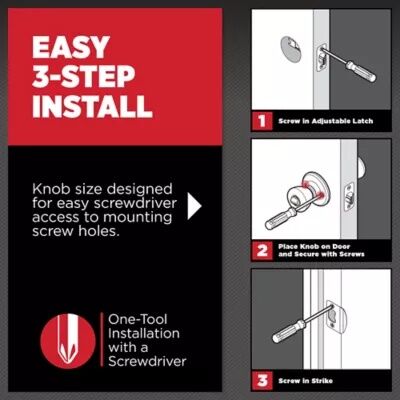 EASY 3-STEP INSTALL

Knob size designed for easy screwdriver access to mounting screw holes.

One-Tool Installation with a Screwdriver

1 Screw in Adjustable Latch

2 Place Knob on Door and Secure with Screws

3 Screw in Strike