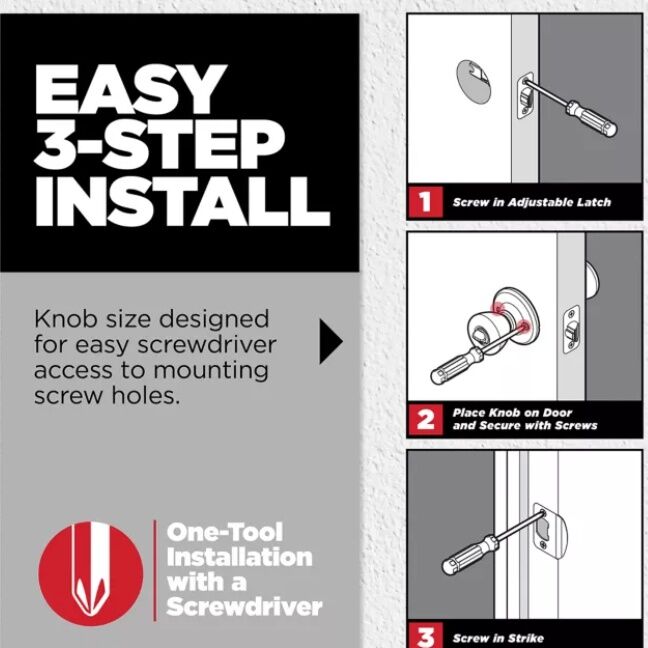 EASY 3-STEP INSTALL

Knob size designed for easy screwdriver access to mounting screw holes.

One-Tool Installation with a Screwdriver

1 Screw in Adjustable Latch

2 Place Knob on Door and Secure with Screws

3 Screw in Strike