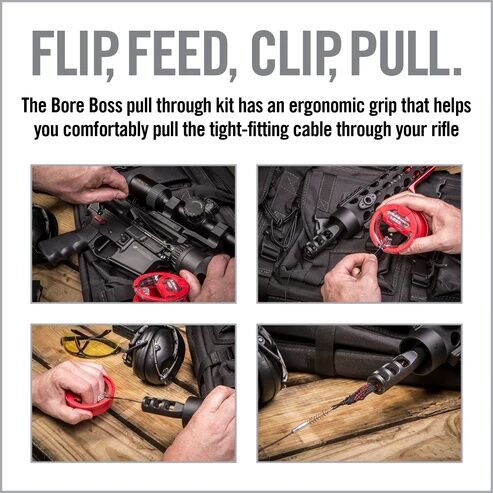 FLIP, FEED, CLIP, PULL.

The Bore Boss pull through kit has an ergonomic grip that helps you comfortably pull the tight-fitting cable through your rifle