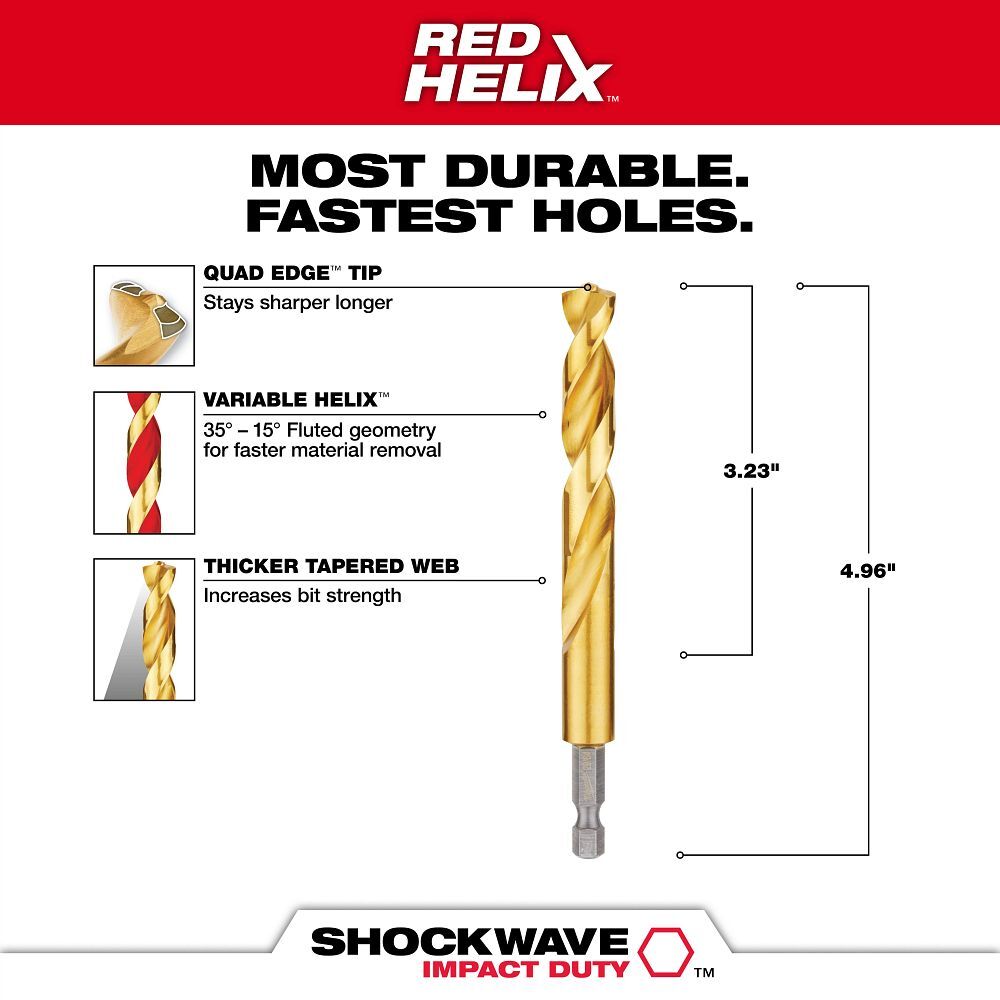 RED HELIX™

MOST DURABLE. FASTEST HOLES.

QUAD EDGE™ TIP
Stays sharper longer

VARIABLE HELIX™
35° – 15° Fluted geometry for faster material removal

THICKER TAPERED WEB
Increases bit strength

3.23"

4.96"

SHOCKWAVE
IMPACT DUTY ™