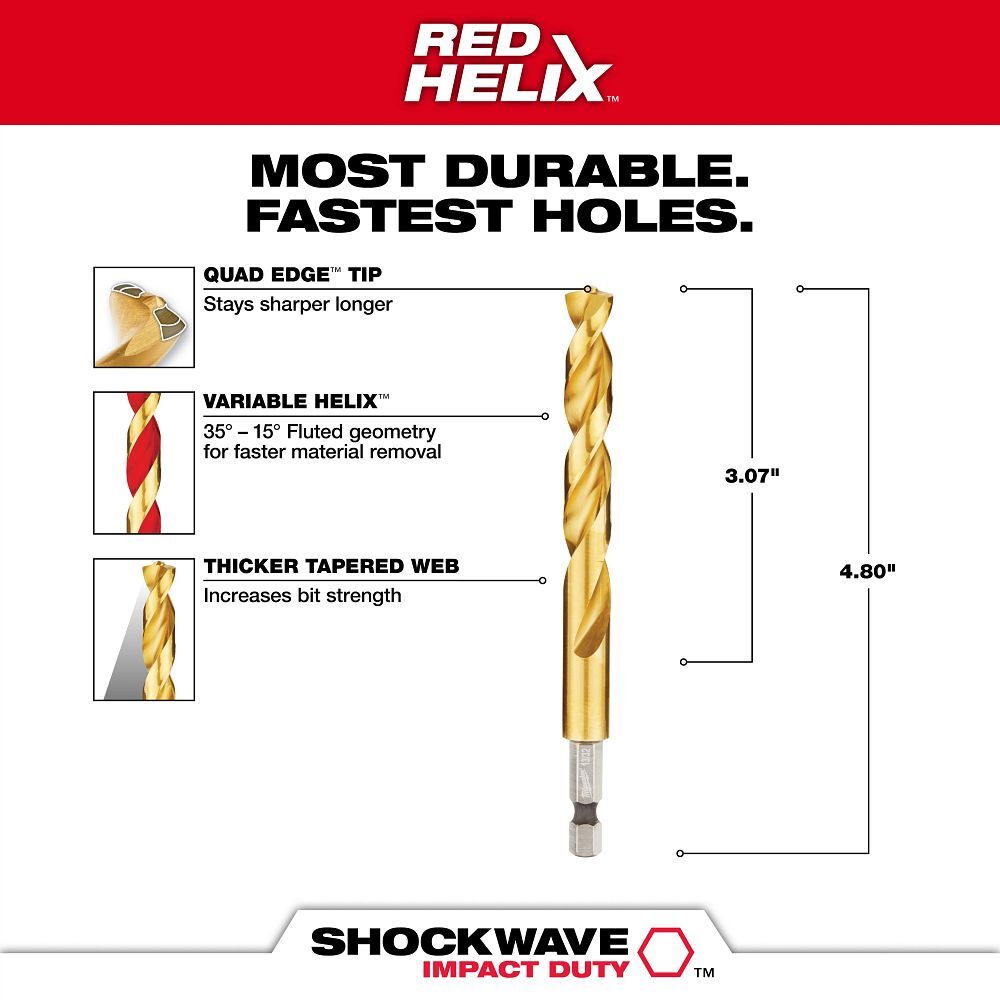 RED HELIX™

MOST DURABLE. FASTEST HOLES.

QUAD EDGE™ TIP
Stays sharper longer

VARIABLE HELIX™
35° – 15° Fluted geometry for faster material removal

THICKER TAPERED WEB
Increases bit strength

3.07"

4.80"

SHOCKWAVE
IMPACT DUTY ™