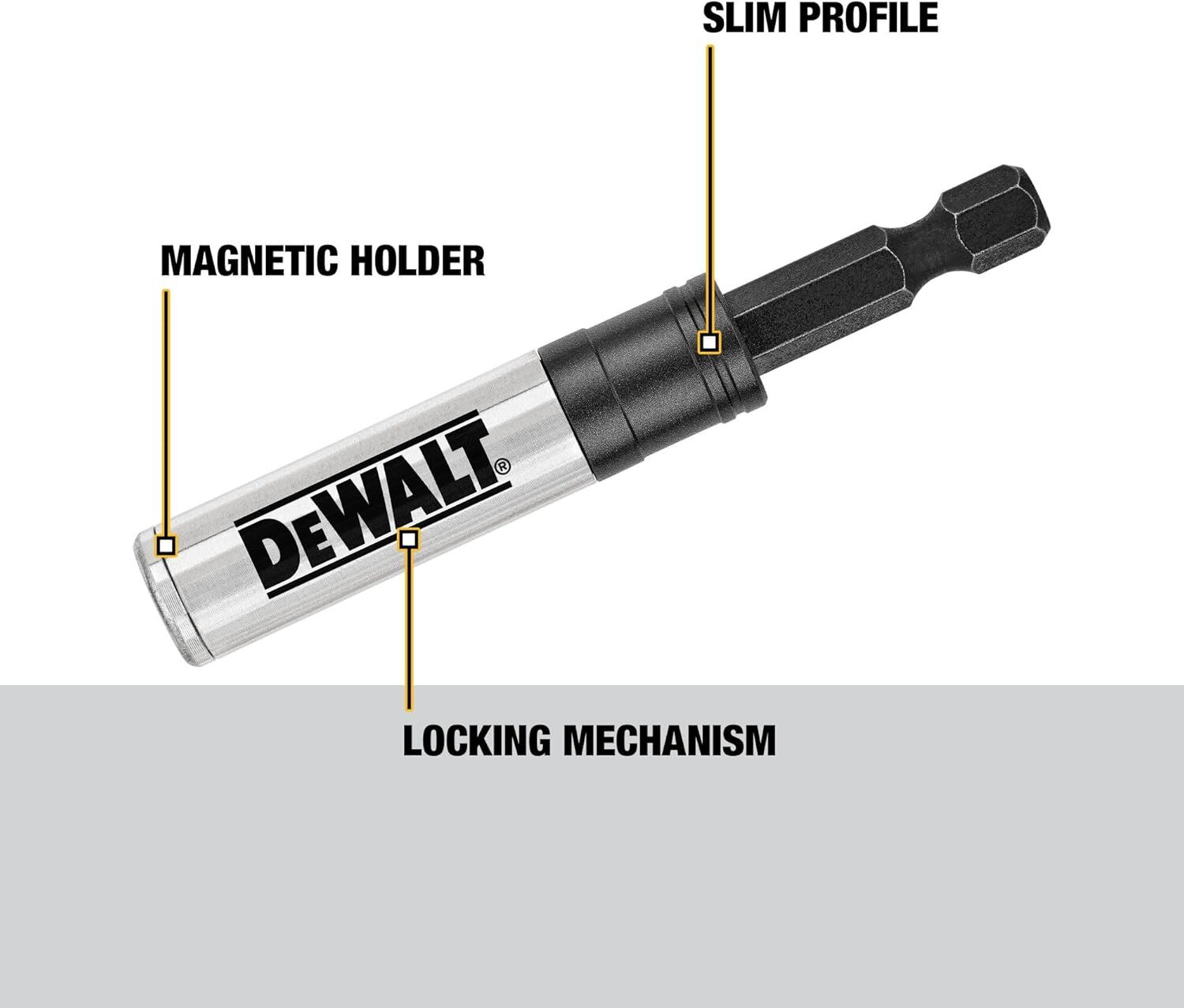 SLIM PROFILE

MAGNETIC HOLDER

DEWALT®

LOCKING MECHANISM