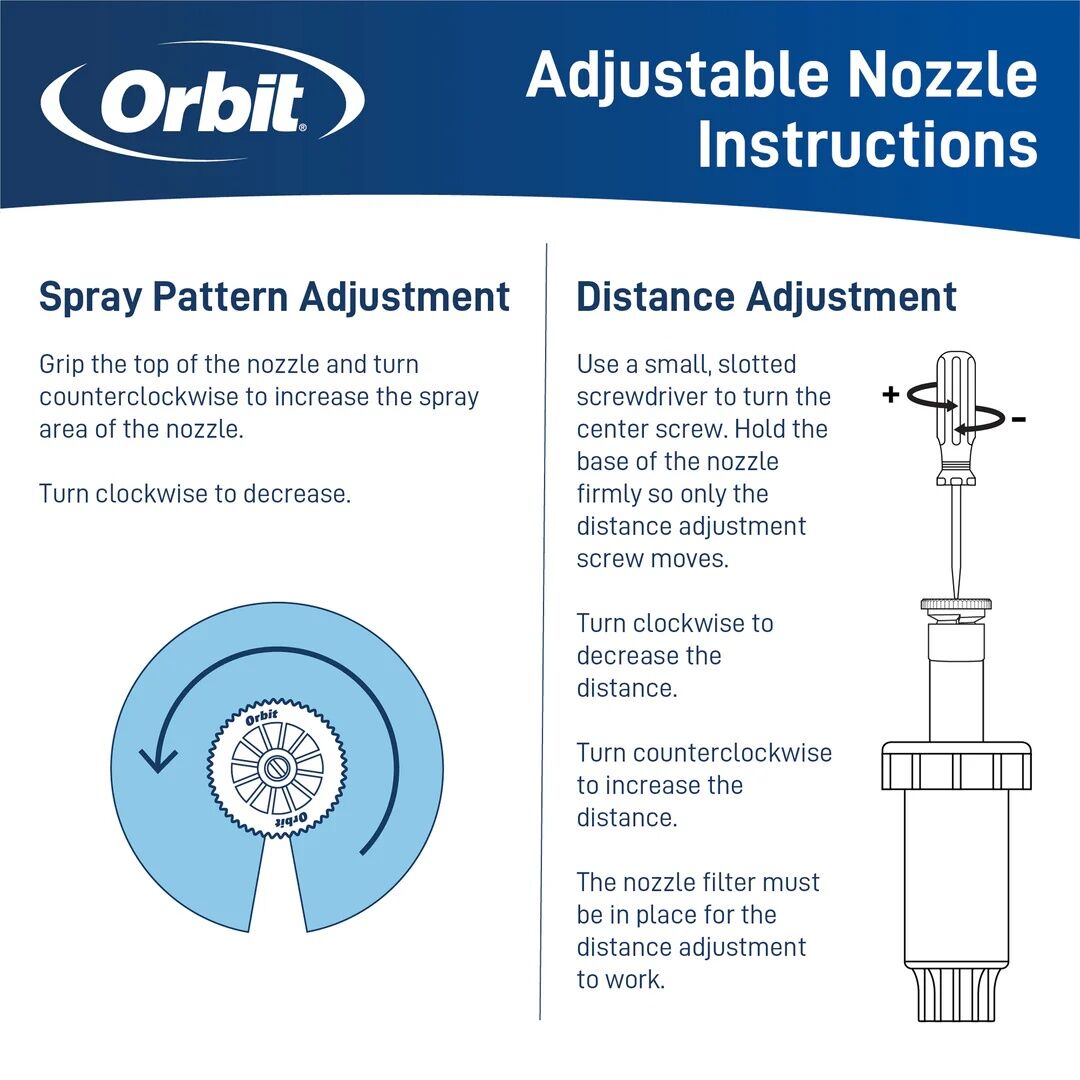 Orbit®

Adjustable Nozzle Instructions

Spray Pattern Adjustment

Grip the top of the nozzle and turn counterclockwise to increase the spray area of the nozzle.

Turn clockwise to decrease.

Orbit

Orbit

Distance Adjustment

Use a small, slotted screwdriver to turn the center screw. Hold the base of the nozzle firmly so only the distance adjustment screw moves.

Turn clockwise to decrease the distance.

Turn counterclockwise to increase the distance.

The nozzle filter must be in place for the distance adjustment to work.

+

-