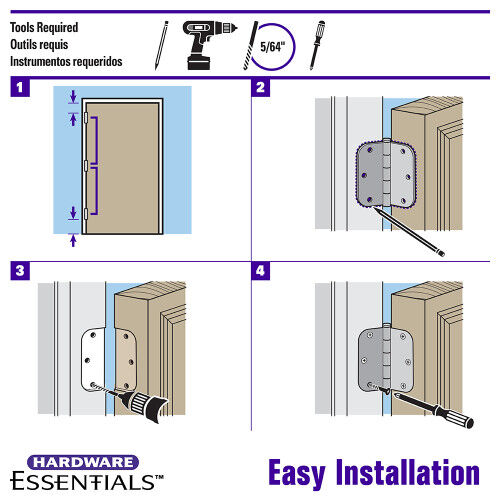 Tools Required
Outils requis
Instrumentos requeridos

5/64"

1

2

3

4

HARDWARE
ESSENTIALS™

Easy Installation