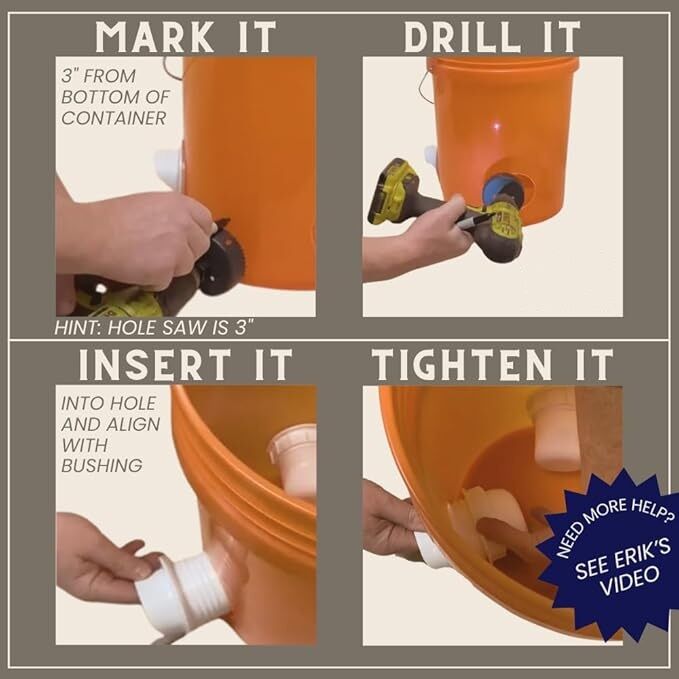 MARK IT

3" FROM BOTTOM OF CONTAINER

HINT: HOLE SAW IS 3"

DRILL IT

INSERT IT

INTO HOLE AND ALIGN WITH BUSHING

TIGHTEN IT

NEED MORE HELP? SEE ERIK'S VIDEO