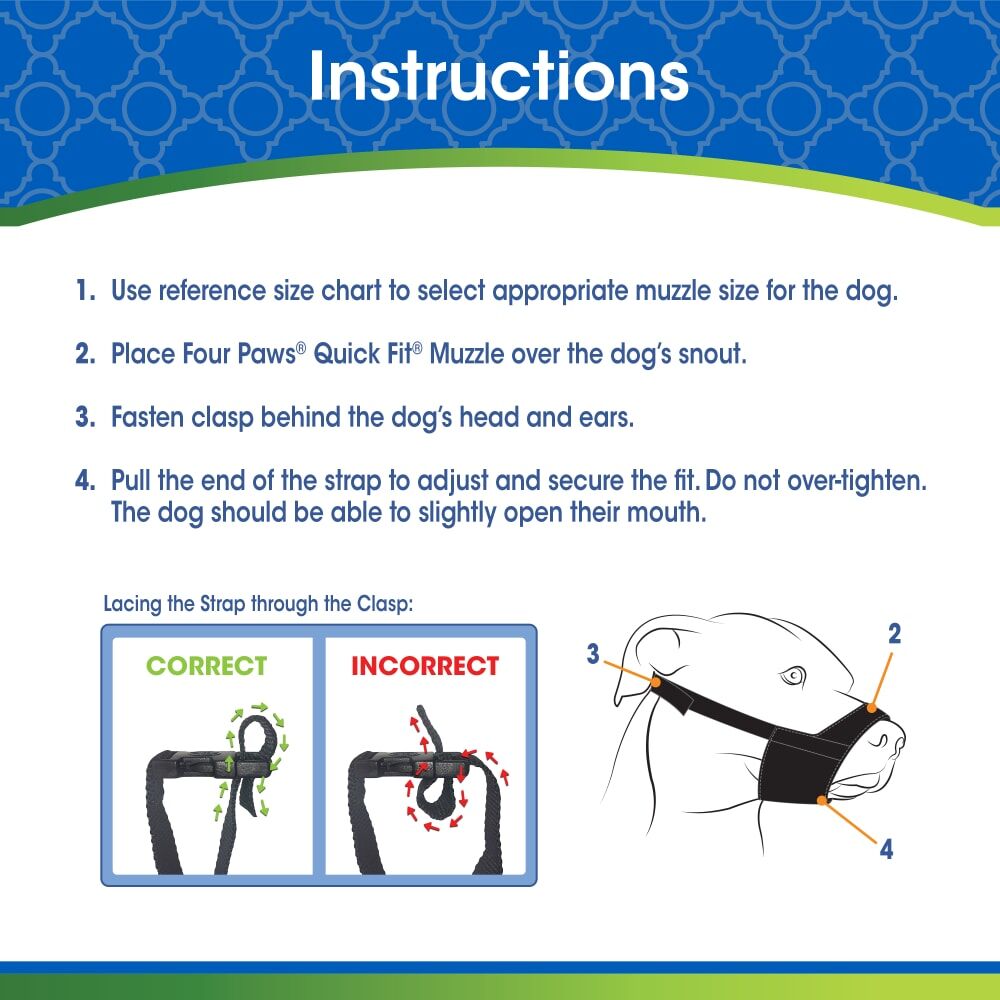 Instructions

1. Use reference size chart to select appropriate muzzle size for the dog.

2. Place Four Paws® Quick Fit® Muzzle over the dog's snout.

3. Fasten clasp behind the dog's head and ears.

4. Pull the end of the strap to adjust and secure the fit. Do not over-tighten. The dog should be able to slightly open their mouth.

Lacing the Strap through the Clasp:

CORRECT

INCORRECT

3

2

4