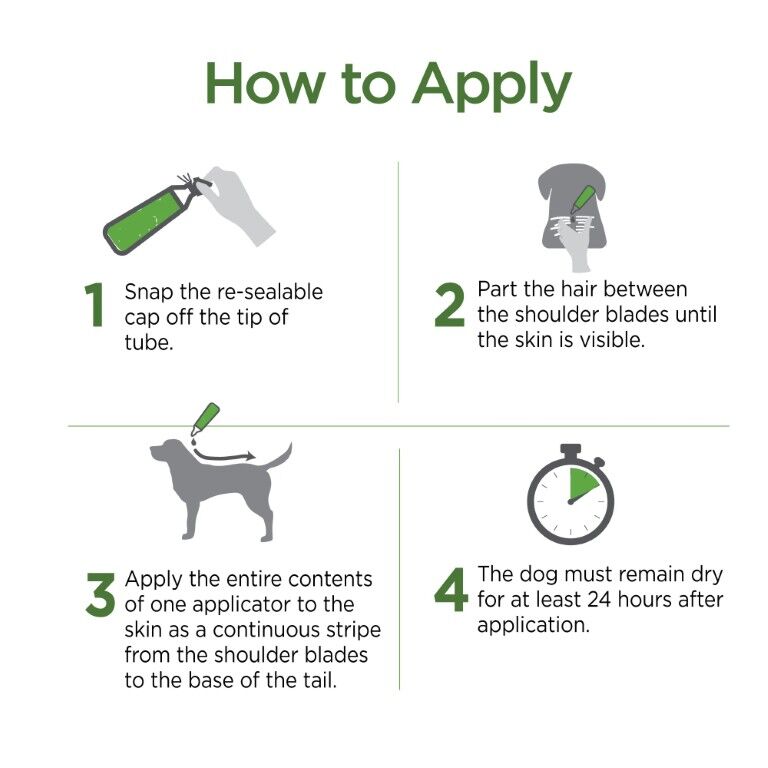 How to Apply

1 Snap the re-sealable cap off the tip of tube.

2 Part the hair between the shoulder blades until the skin is visible.

3 Apply the entire contents of one applicator to the skin as a continuous stripe from the shoulder blades to the base of the tail.

4 The dog must remain dry for at least 24 hours after application.