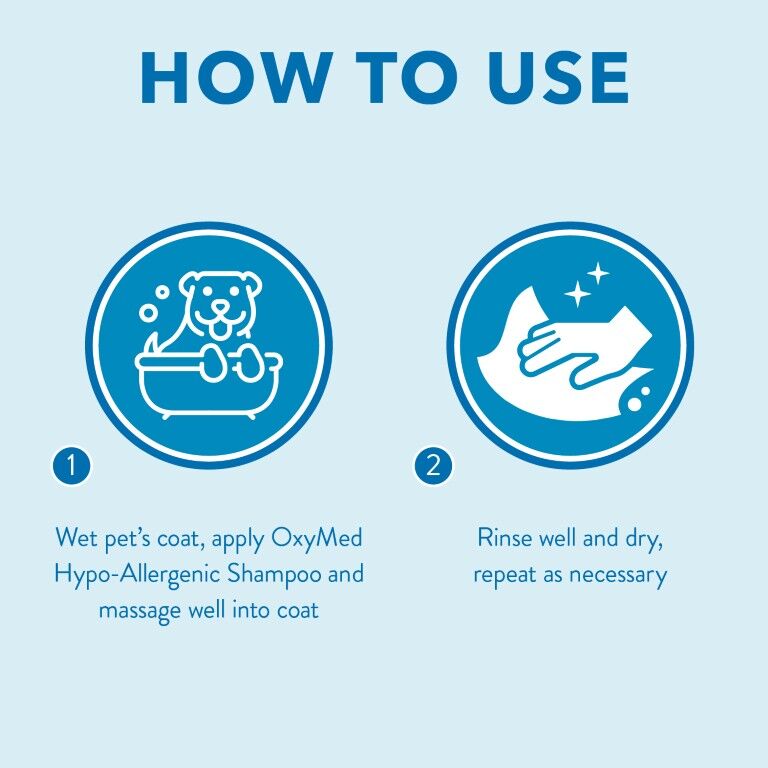 HOW TO USE

1

Wet pet's coat, apply OxyMed Hypo-Allergenic Shampoo and massage well into coat

2

Rinse well and dry, repeat as necessary